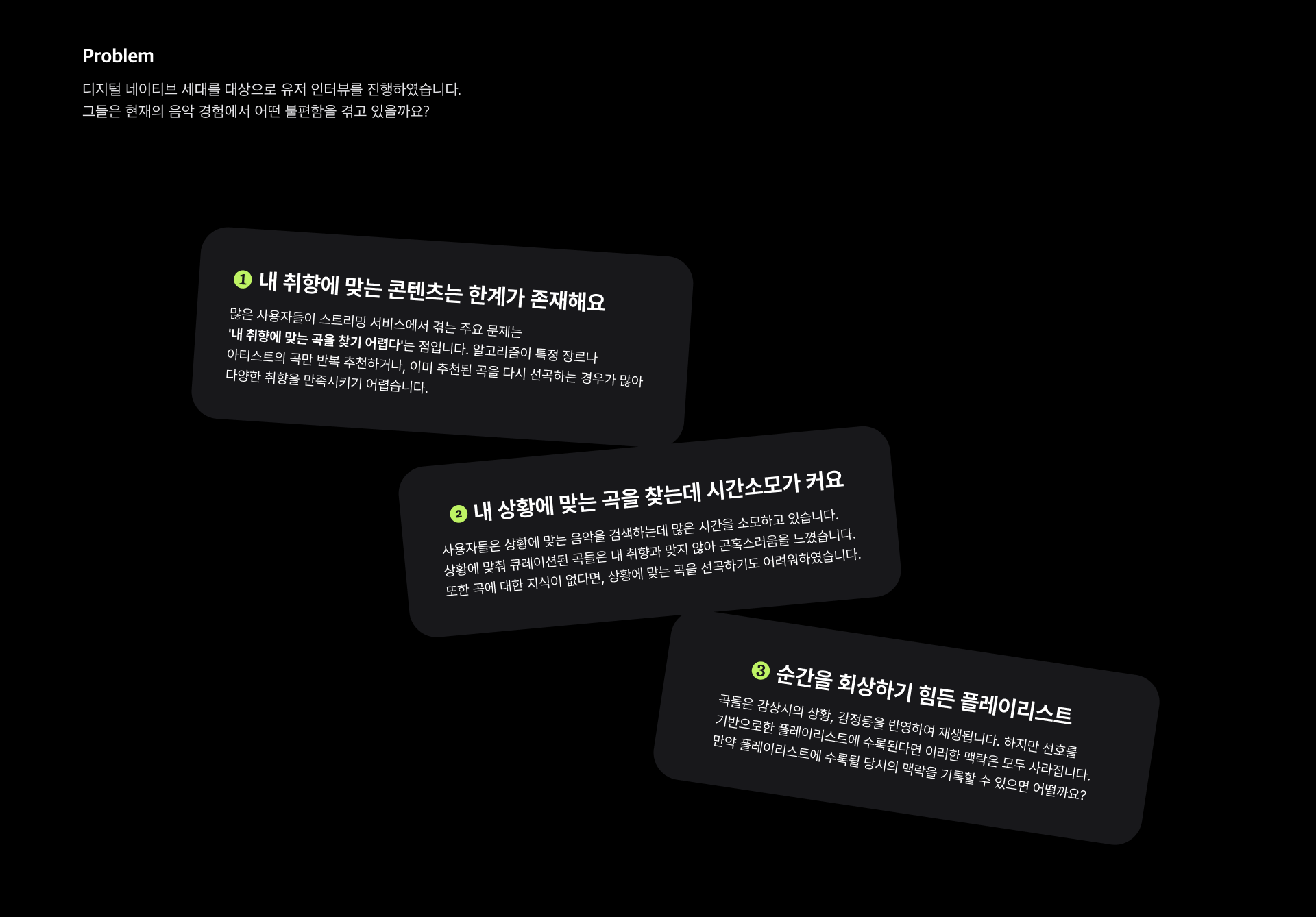 Problem

디지털 네이티브 세대를 대상으로 유저 인터뷰를 진행하였습니다.
그들은 현재의 음악 경험에서 어떤 불편함을 겪고 있을까요?

1 내 취향에 맞는 콘텐츠는 한계가 존재해요

많은 사용자들이 스트리밍 서비스에서 겪는 주요 문제는 '내 취향에 맞는 곡을 찾기 어렵다'는 점입니다. 알고리즘이 특정 장르나 아티스트의 곡만 반복 추천하거나, 이미 추천된 곡을 다시 선곡하는 경우가 많아 다양한 취향을 만족시키기 어렵습니다.

2 내 상황에 맞는 곡을 찾는데 시간소모가 커요

사용자들은 상황에 맞는 음악을 검색하는데 많은 시간을 소모하고 있습니다.
상황에 맞춰 큐레이션된 곡들은 내 취향과 맞지 않아 곤혹스러움을 느꼈습니다.
또한 곡에 대한 지식이 없다면, 상황에 맞는 곡을 선곡하기도 어려워하였습니다.

3 순간을 회상하기 힘든 플레이리스트

곡들은 감상시의 상황, 감정등을 반영하여 재생됩니다. 하지만 선호를 기반으로한 플레이리스트에 수록된다면 이러한 맥락은 모두 사라집니다.
만약 플레이리스트에 수록될 당시의 맥락을 기록할 수 있으면 어떨까요?