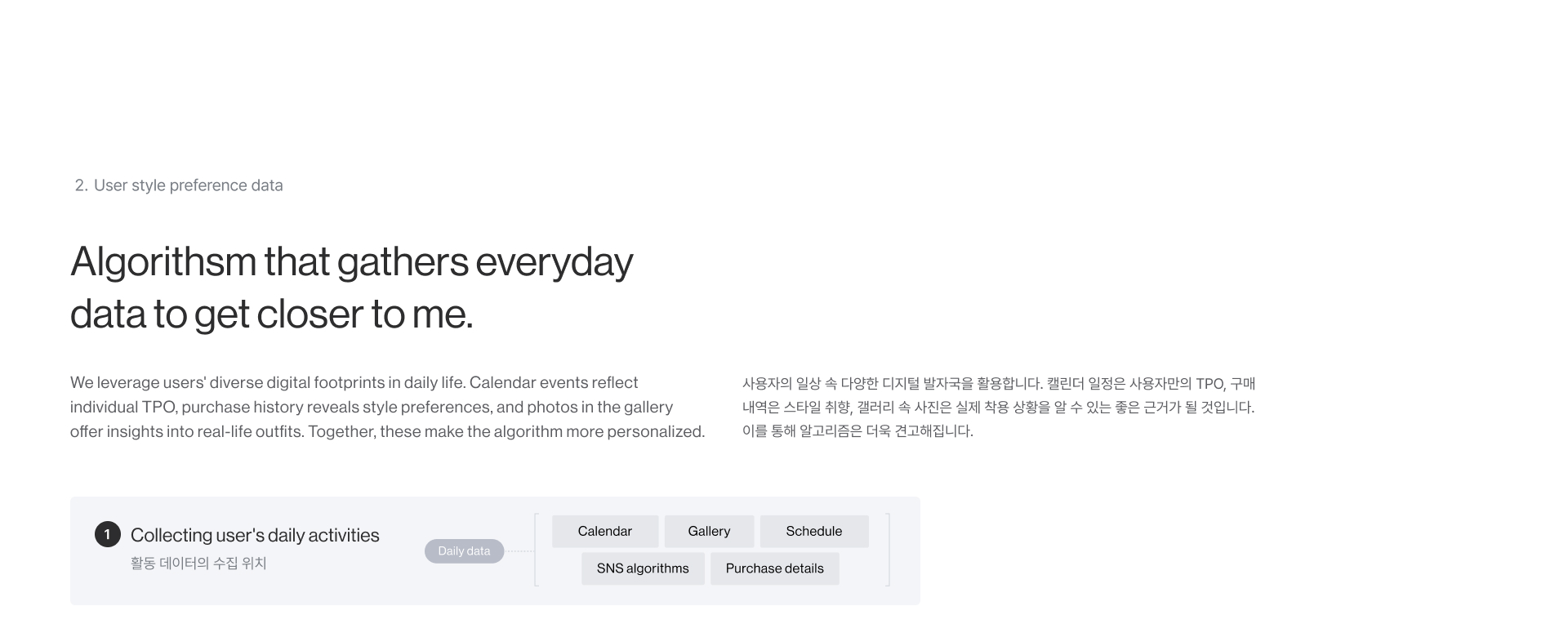 2. User style preference data

Algorithsm that gathers everyday data to get closer to me.

We leverage users' diverse digital footprints in daily life. Calendar events reflect individual TPO, purchase history reveals style preferences, and photos in the gallery offer insights into real-life outfits. Together, these make the algorithm more personalized.

사용자의 일상 속 다양한 디지털 발자국을 활용합니다. 캘린더 일정은 사용자만의 TPO, 구매 내역은 스타일 취향, 갤러리 속 사진은 실제 착용 상황을 알 수 있는 좋은 근거가 될 것입니다. 이를 통해 알고리즘은 더욱 견고해집니다.

1 Collecting user's daily activities
활동 데이터의 수집 위치

Daily data

Calendar
Gallery
Schedule
SNS algorithms
Purchase details